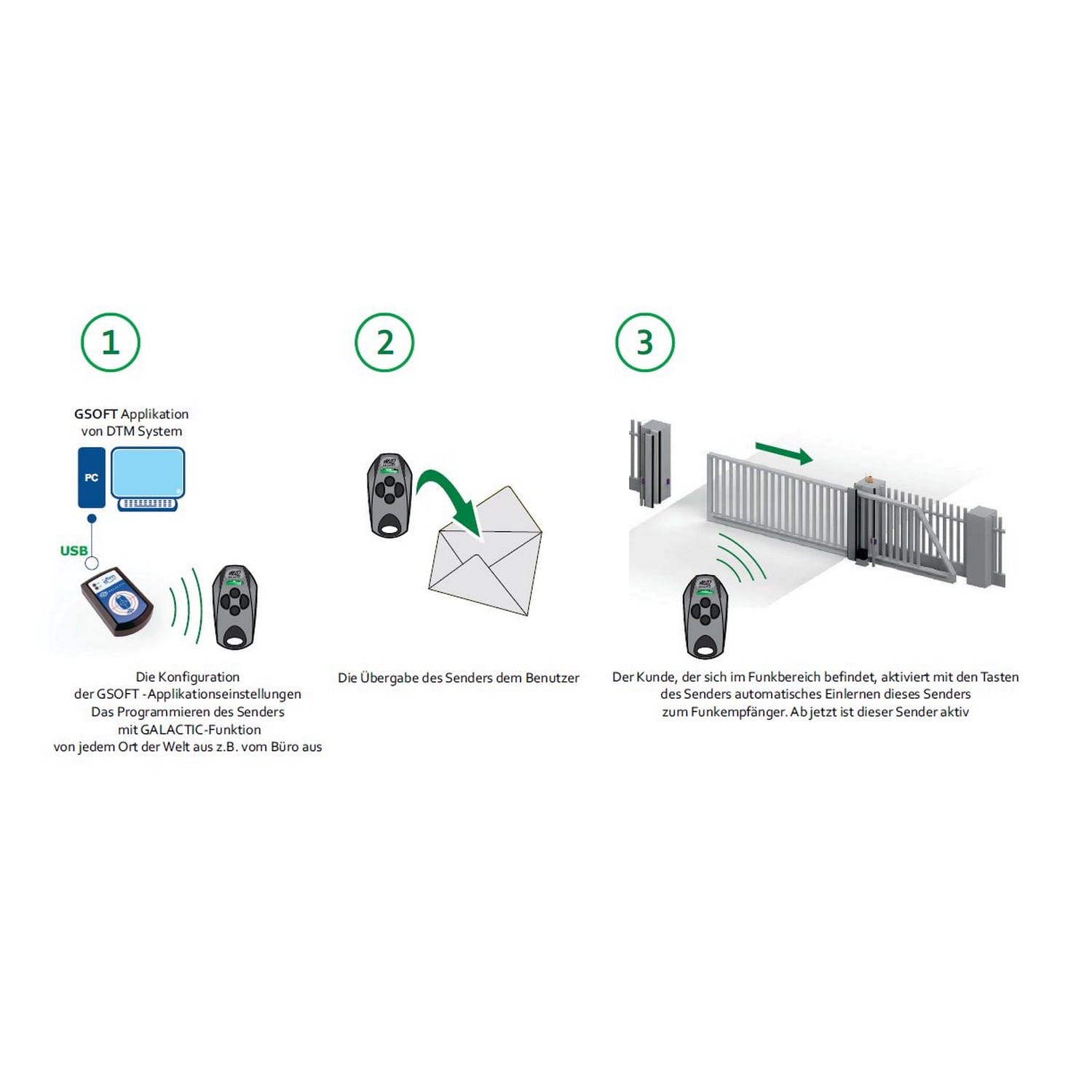 1

GSOFT Applikation von DTM System

PC

USB

Die Konfiguration der GSOFT -Applikationseinstellungen Das Programmieren des Senders mit GALACTIC-Funktion von jedem Ort der Welt aus z.B. vom Büro aus

2

Die Übergabe des Senders dem Benutzer

3

Der Kunde, der sich im Funkbereich befindet, aktiviert mit den Tasten des Senders automatisches Einlernen dieses Senders zum Funkempfänger. Ab jetzt ist dieser Sender aktiv